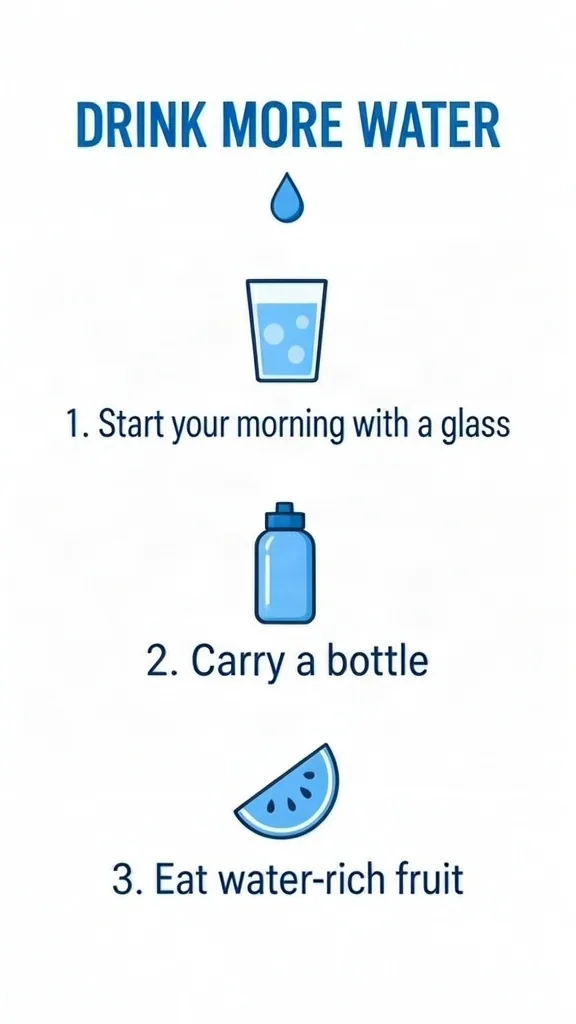 DRINK MORE WATER

1. Start your morning with a glass

2. Carry a bottle

3. Eat water-rich fruit